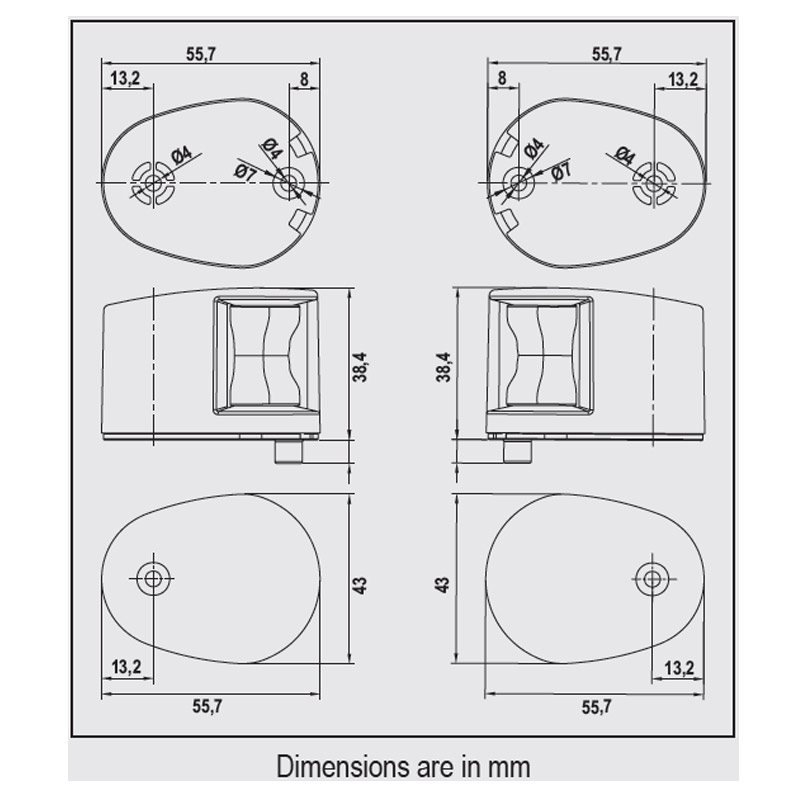 55,7
13,2
8
Ø4
Ø4
Ø7
55,7
8
13,2
Ø4
Ø7
Ø4
38,4
38,4
43
43
13,2
55,7
13,2
55,7

Dimensions are in mm