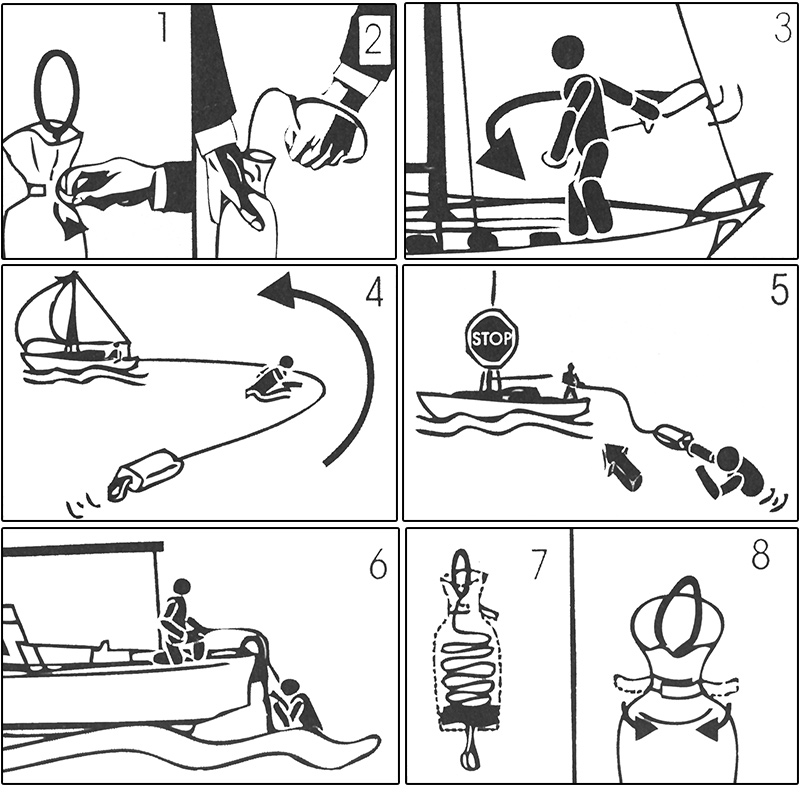 1
2
3
4
5
STOP
6
7
8